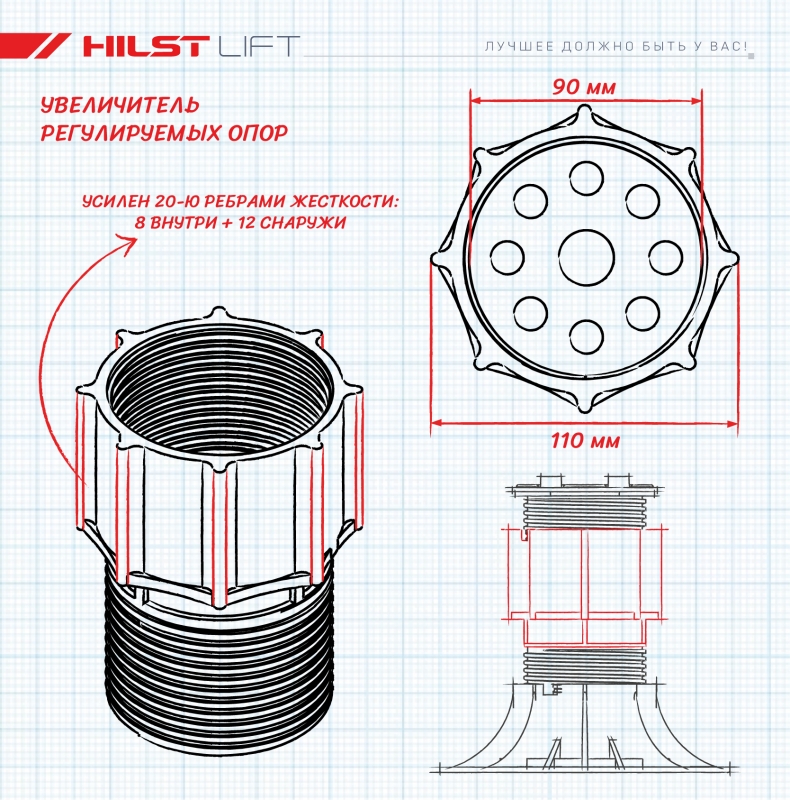 HILST LIFT

ЛУЧШЕЕ ДОЛЖНО БЫТЬ У ВАС!

УВЕЛИЧИТЕЛЬ РЕГУЛИРУЕМЫХ ОПОР

УСИЛЕН 20-Ю РЕБРАМИ ЖЕСТКОСТИ: 8 ВНУТРИ + 12 СНАРУЖИ

90 мм

110 мм